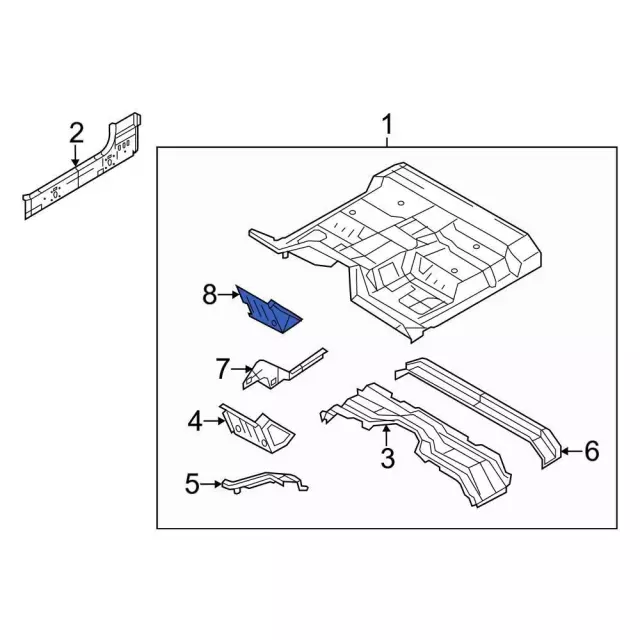 2
1
8
7
4
5
3
6