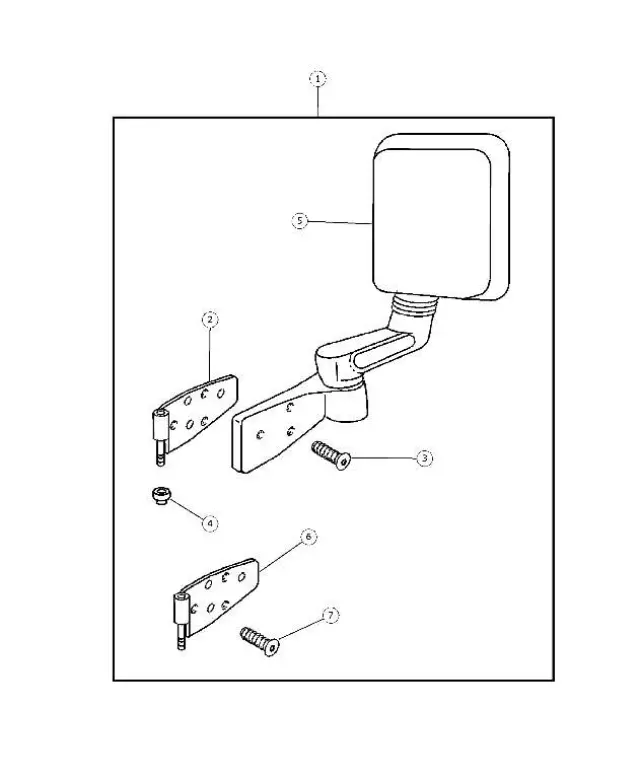 1
5
2
3
4
6
7