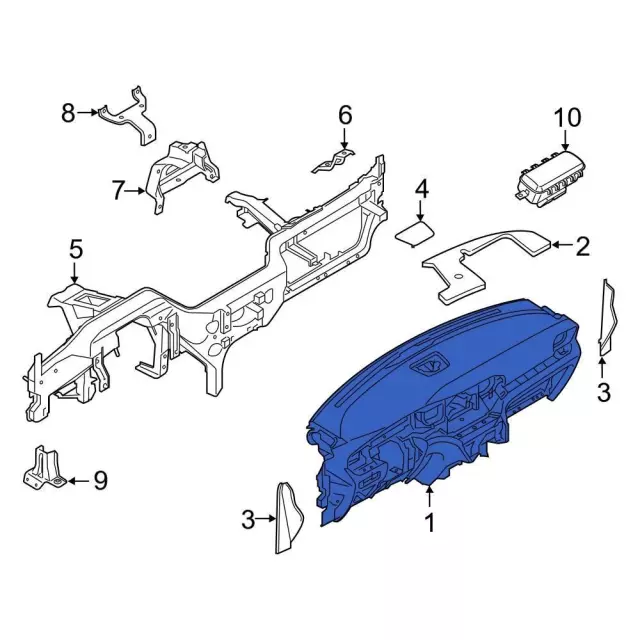 8
6
10
7
4
2
5
3
9
3
1