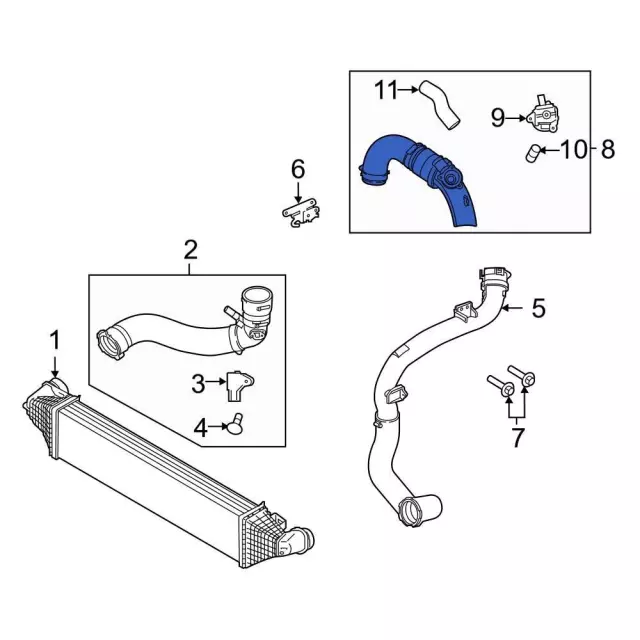 11
9
10
8
6
2
5
1
3
4
7