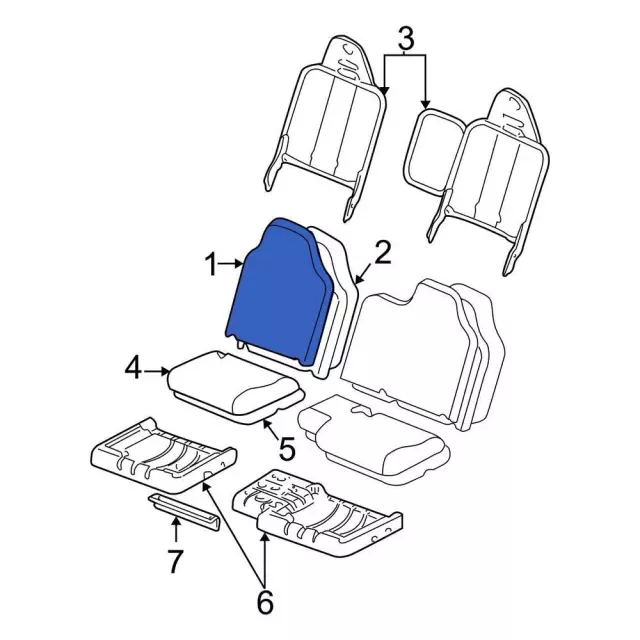 3
1
2
4
5
7
6