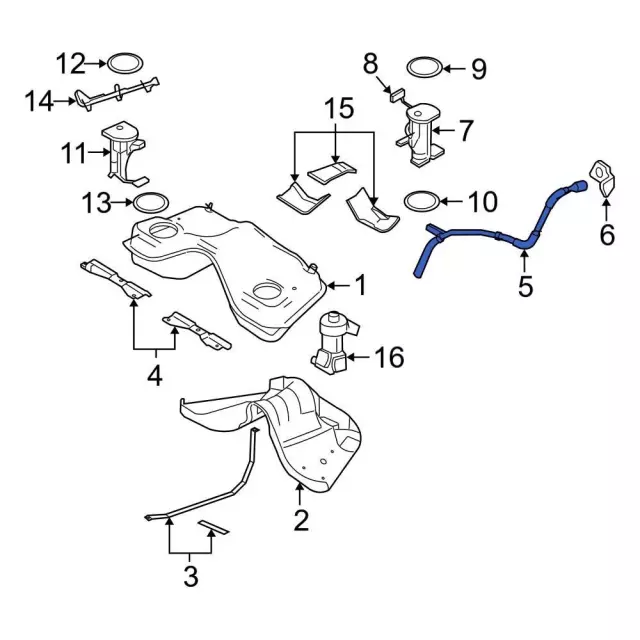 12
14
11
13
8
9
15
7
10
6
5
1
4
16
2
3