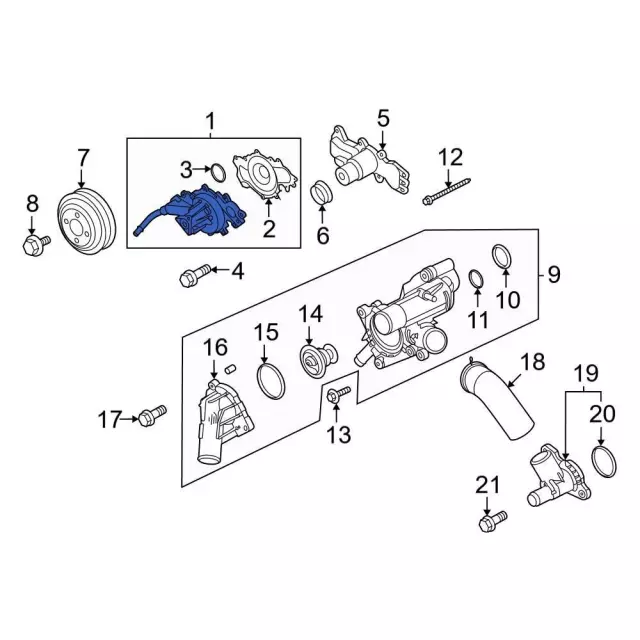 1
5
7
3
12
8
2
6
4
9
10
11
14
15
16
18
19
20
17
13
21