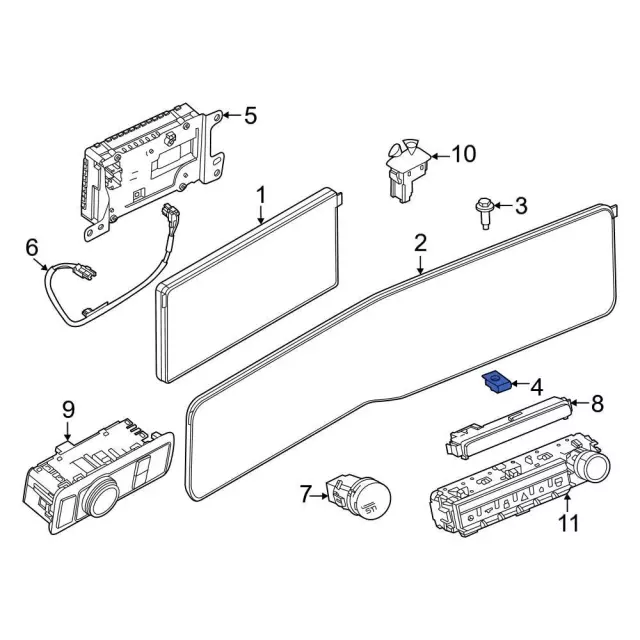 5
10
1
3
6
2
4
8
9
7
11