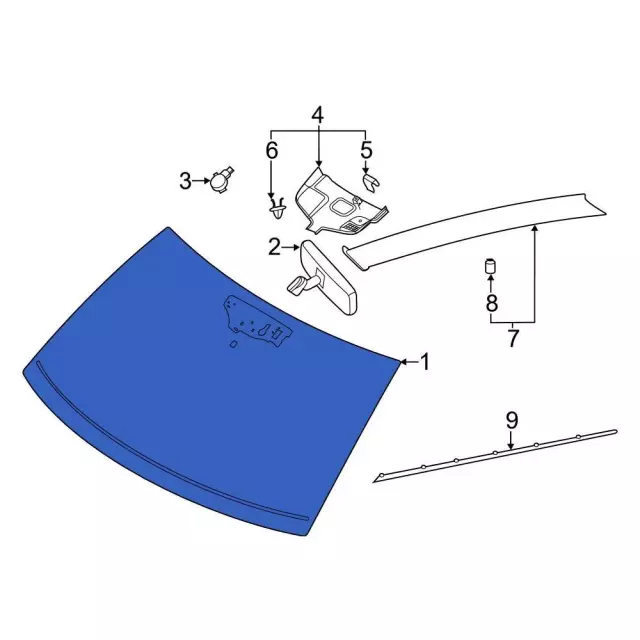 4
6
5
3
2
8
7
1
9