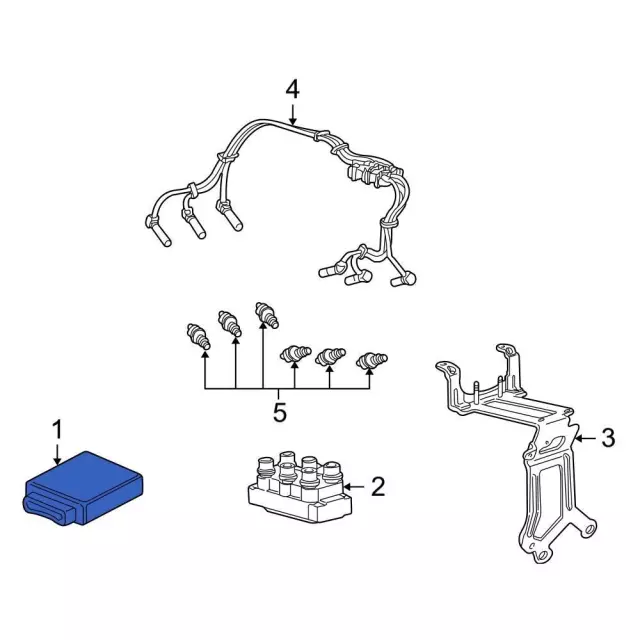 4
5
1
2
3