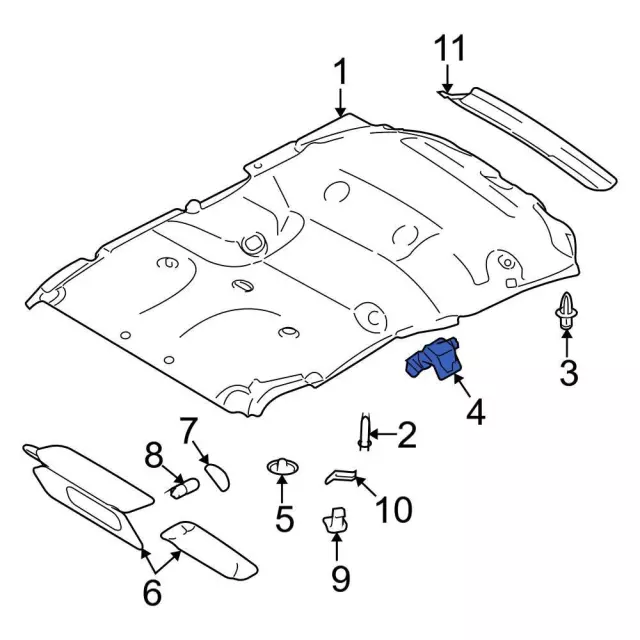 11
1
3
4
2
7
8
5
10
9
6