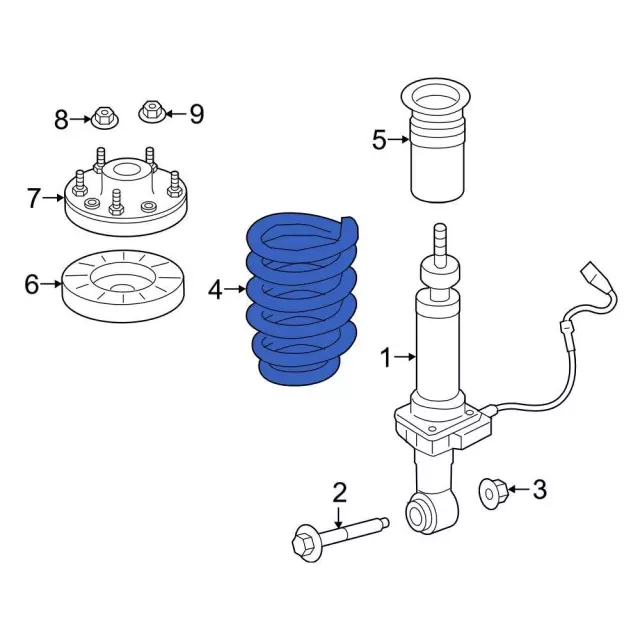 8
9
5
7
6
4
1
2
3