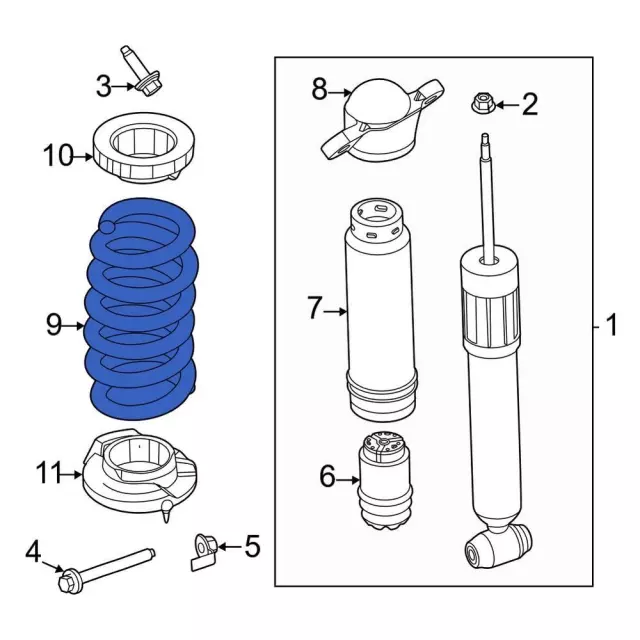 3
10
9
11
4
5
8
2
7
1
6