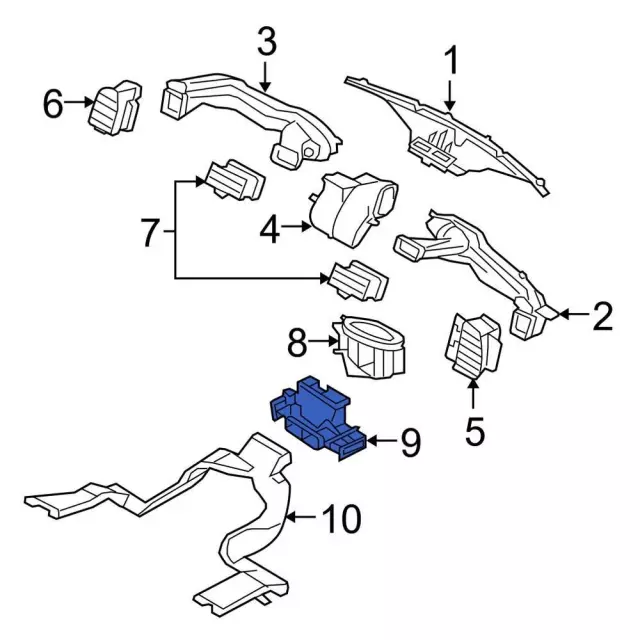 3
1
6
7
4
2
8
5
9
10