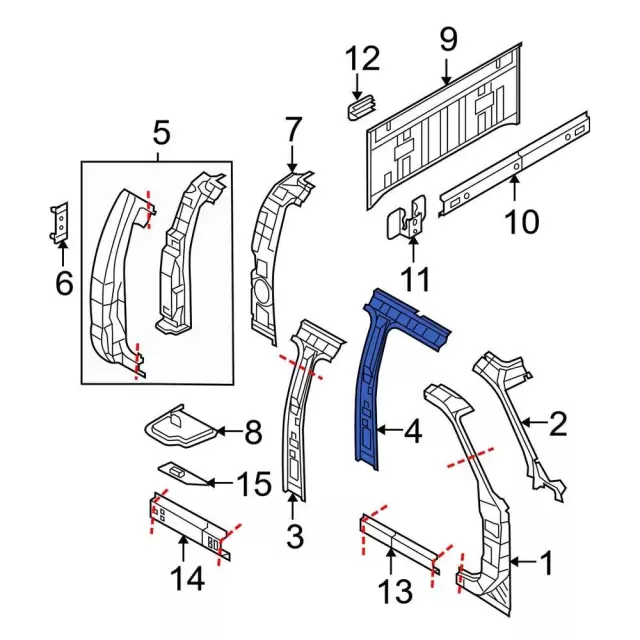 12
9
5
7
6
10
11
8
4
2
15
3
14
13
1