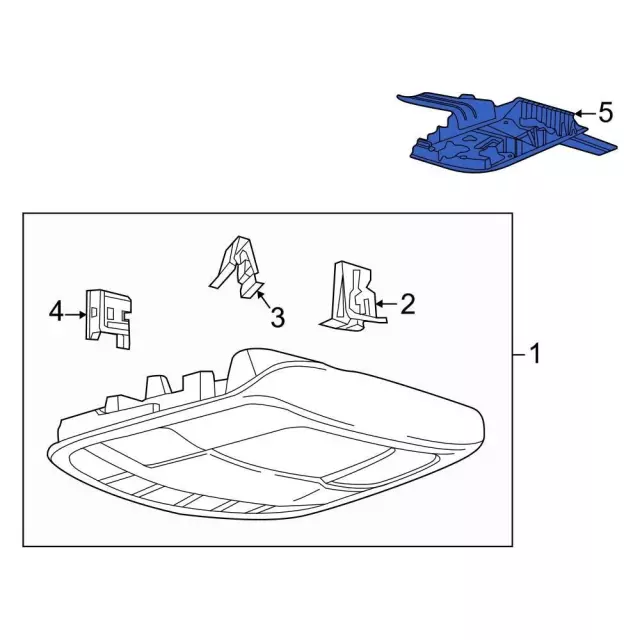 5
4
3
2
1