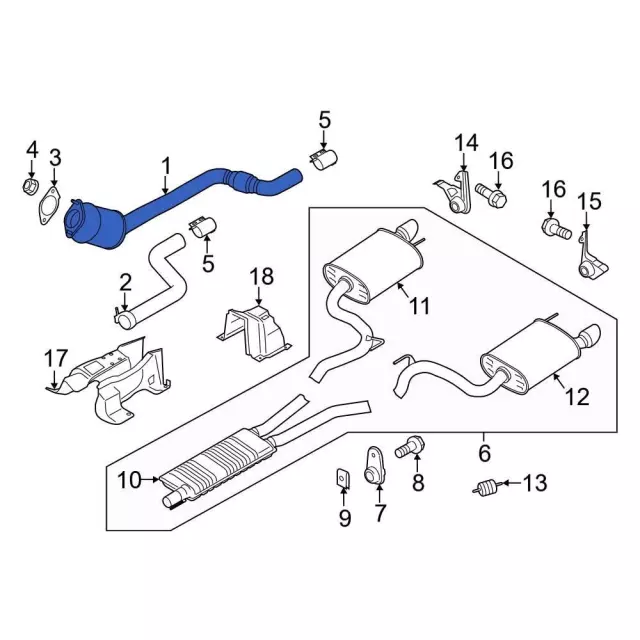 5
4
3
1
14
16
16
15
5
2
18
11
17
12
6
10
8
13
9
7