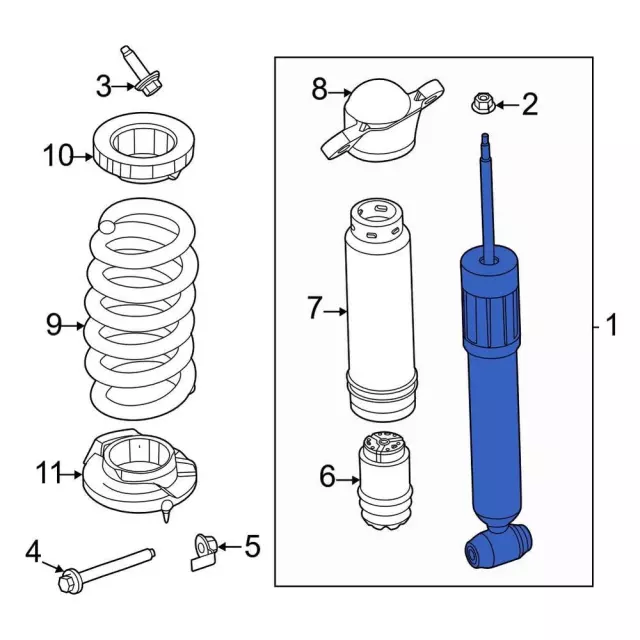 3
10
9
11
4
5
8
2
7
6
1