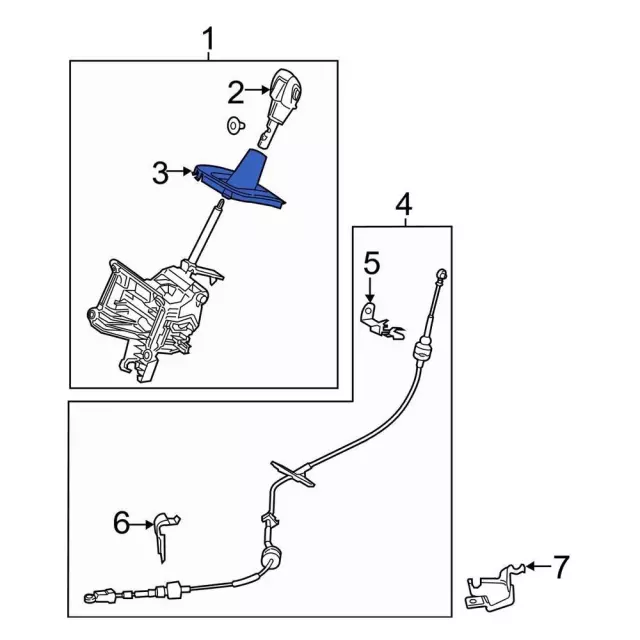 1
2
3
4
5
6
7