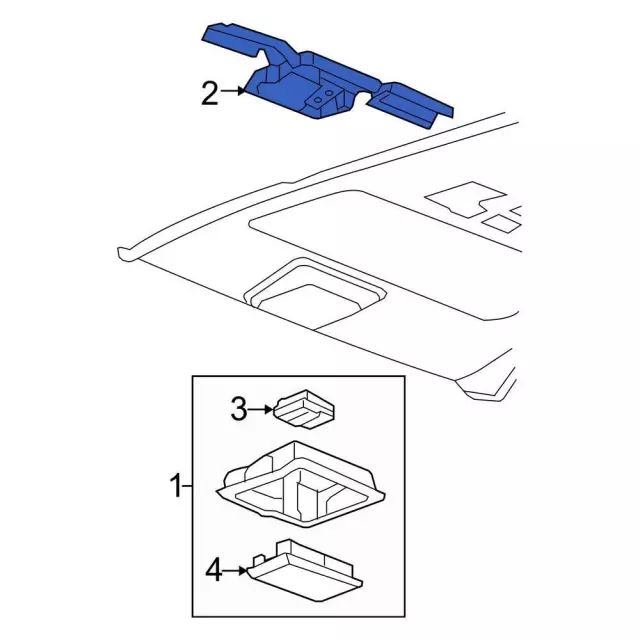 2
3
1
4