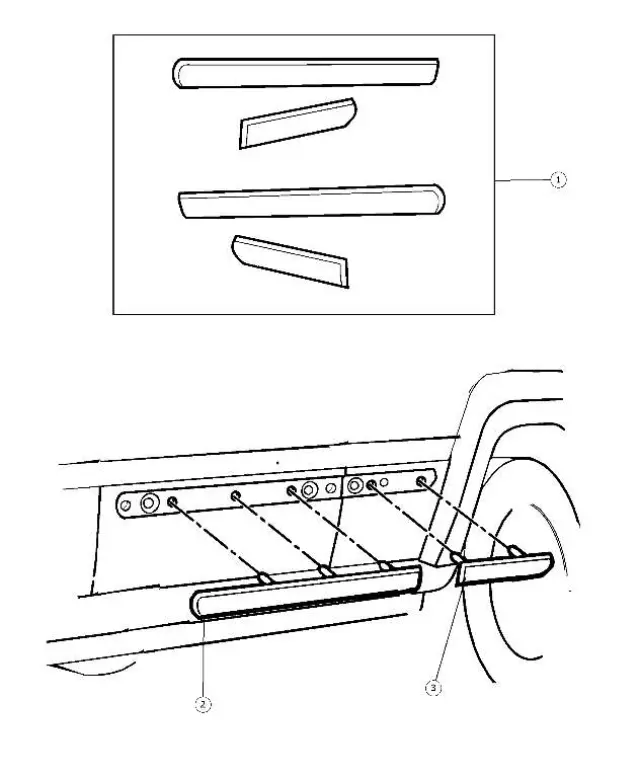 1

2

3