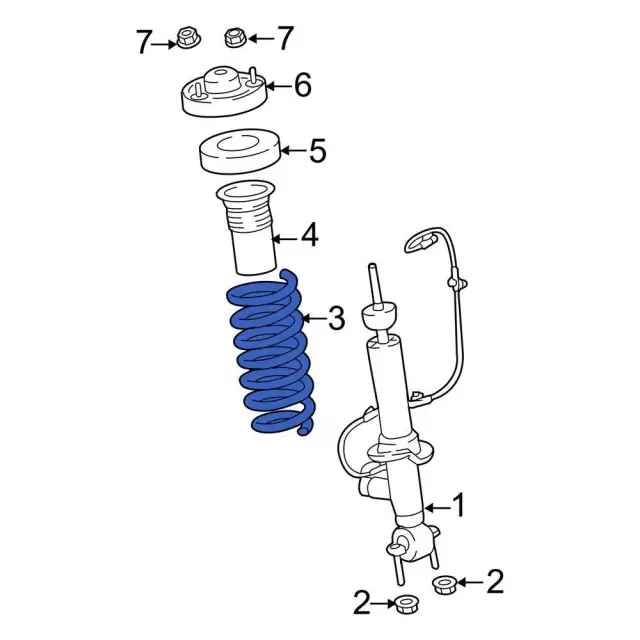 7
7
6
5
4
3
1
2
2