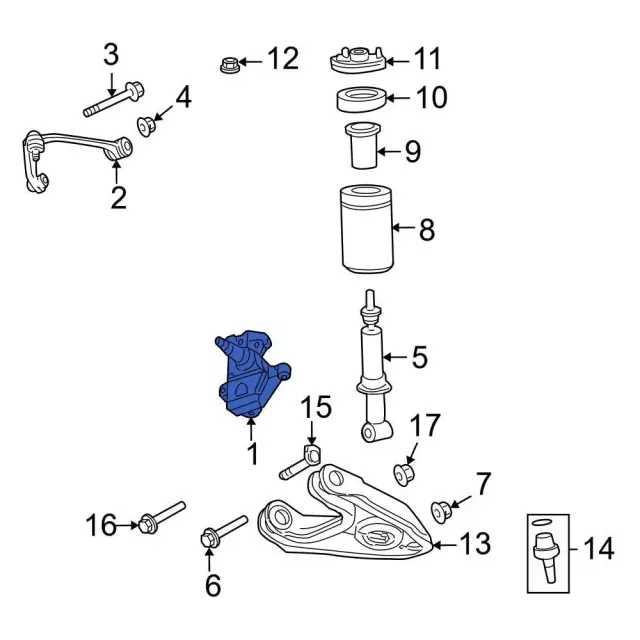 3
12
11
4
10
9
2
8
5
15
17
1
7
16
13
14
6