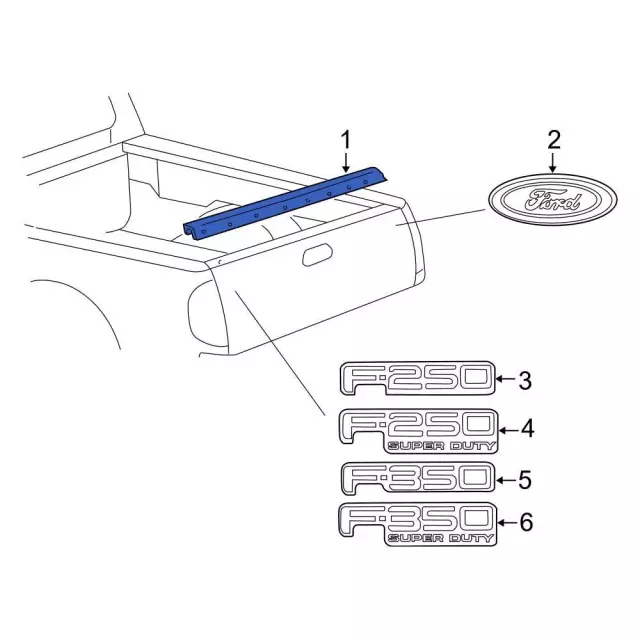 1
2
Ford
F-250
3
F-250
SUPER DUTY
4
F-350
5
F-350
SUPER DUTY
6