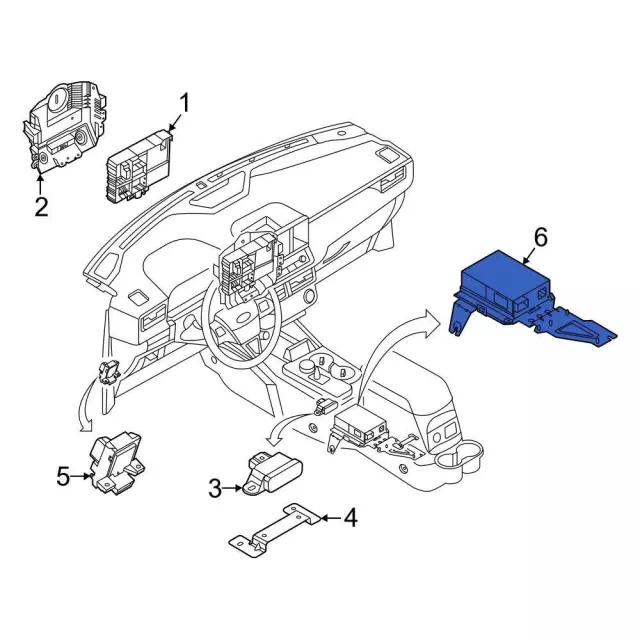 1
2
6
5
3
4