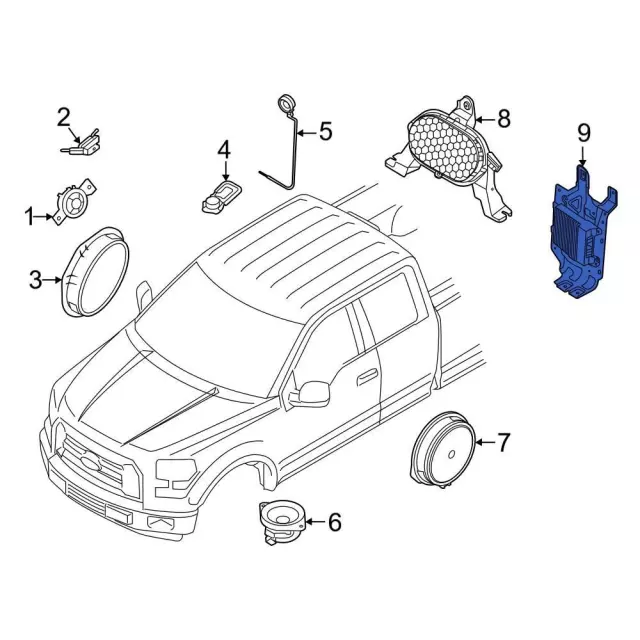 2
5
8
9
4
1
3
7
6