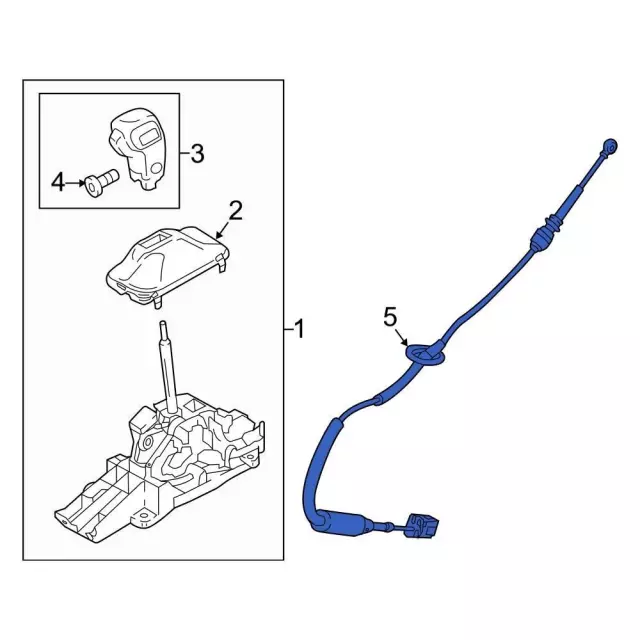 3
4
2
1
5