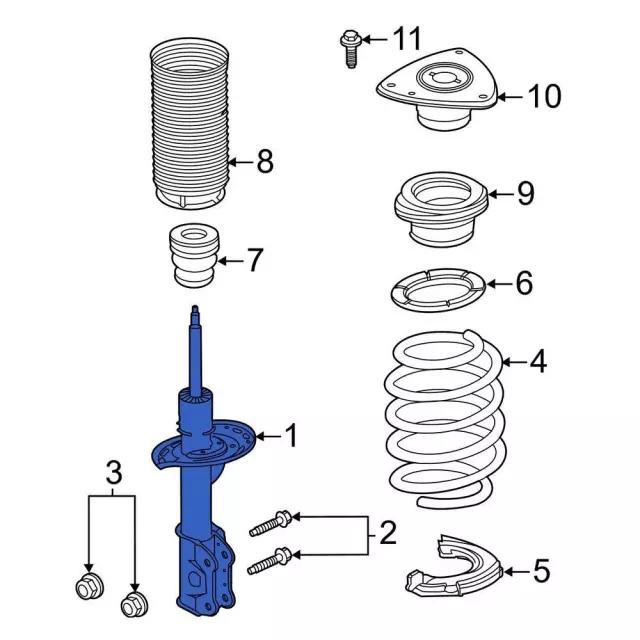 11
10
8
9
7
6
4
1
3
2
5