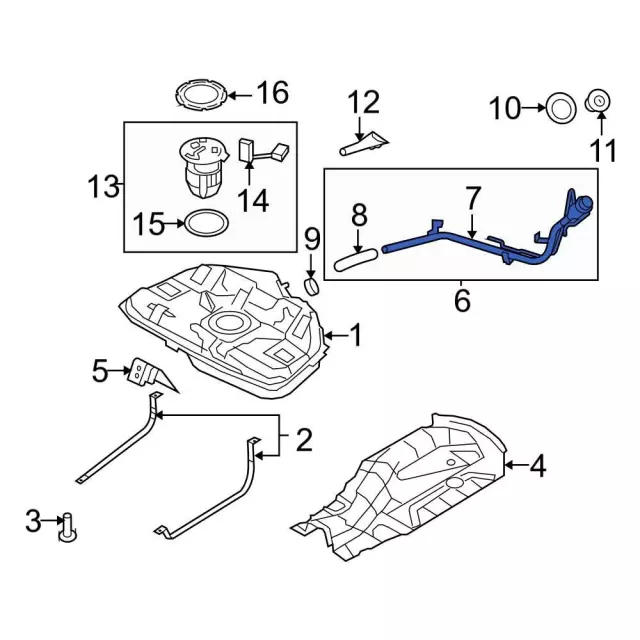 16
12
10
11
13
14
15
7
8
9
6
1
5
2
4
3