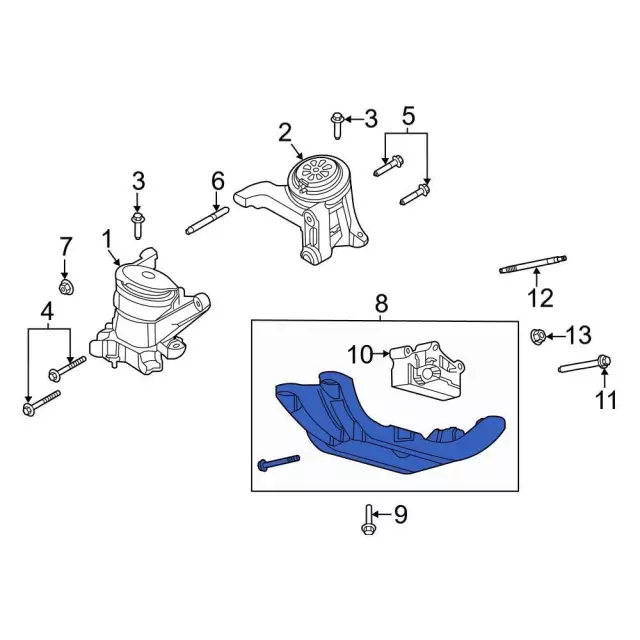 3
5
2
3
6
7
1
12
4
8
13
10
11
9