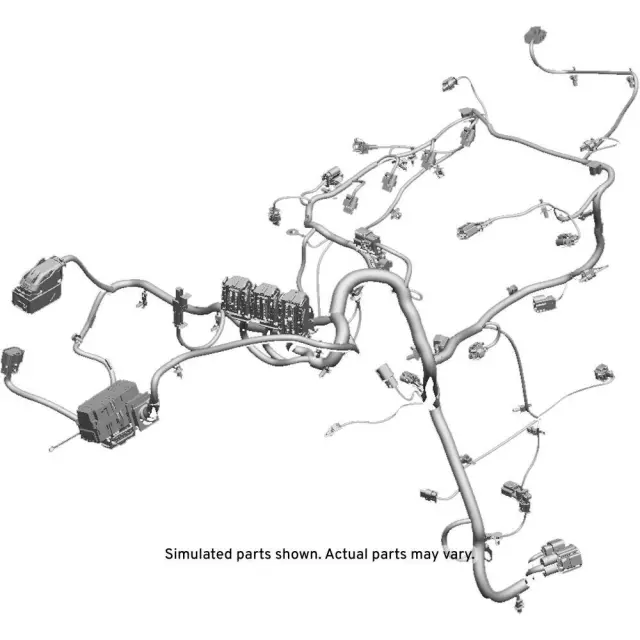 Simulated parts shown. Actual parts may vary.