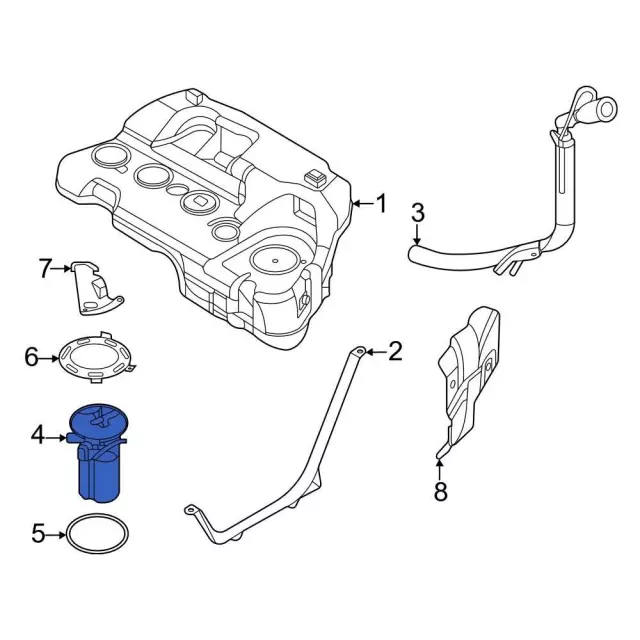 1
3
7
6
2
4
8
5