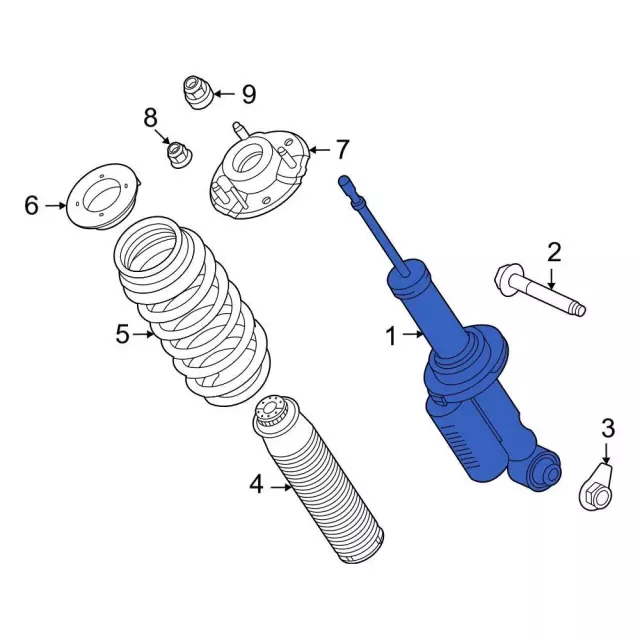 9
8
7
6
2
5
1
3
4