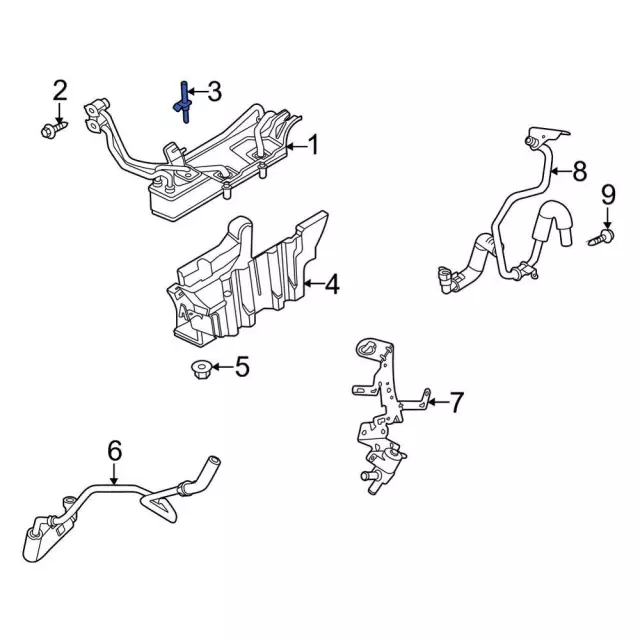 2
3
1
8
9
4
5
7
6