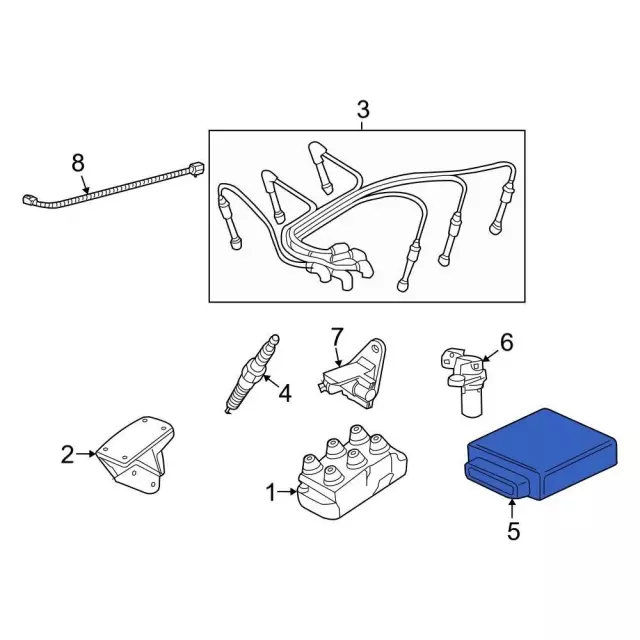 3
8
7
6
4
2
1
5