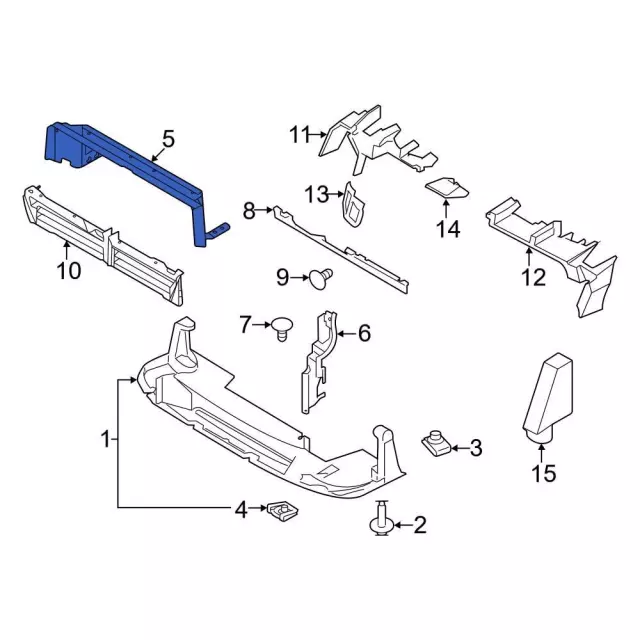 5
11
13
8
14
10
12
9
7
6
1
3
15
4
2