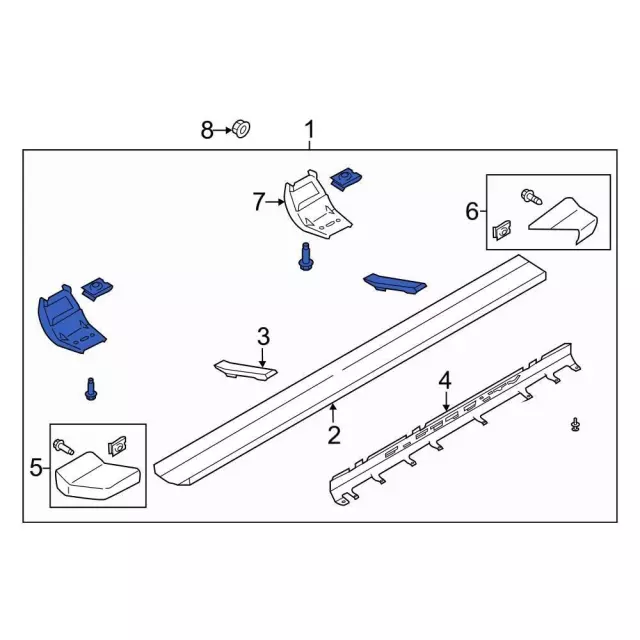 8
1
7
6
3
4
2
5