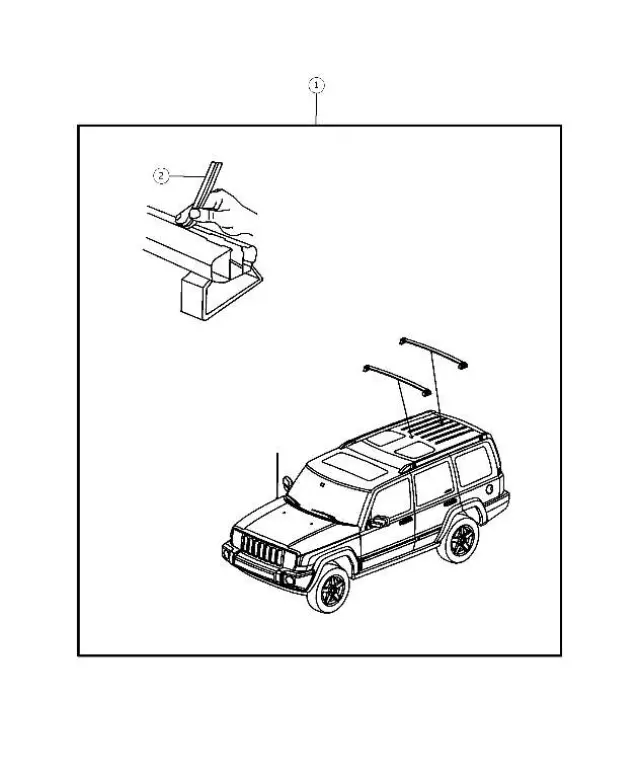 1

2