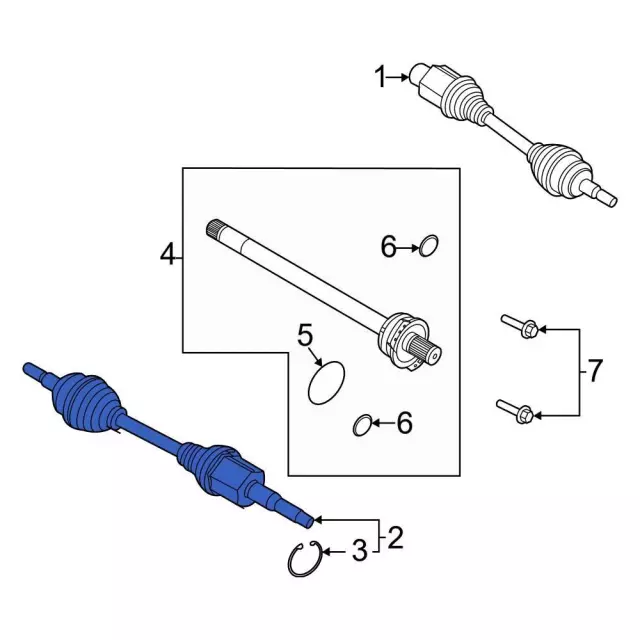 1
4
6
5
6
7
2
3