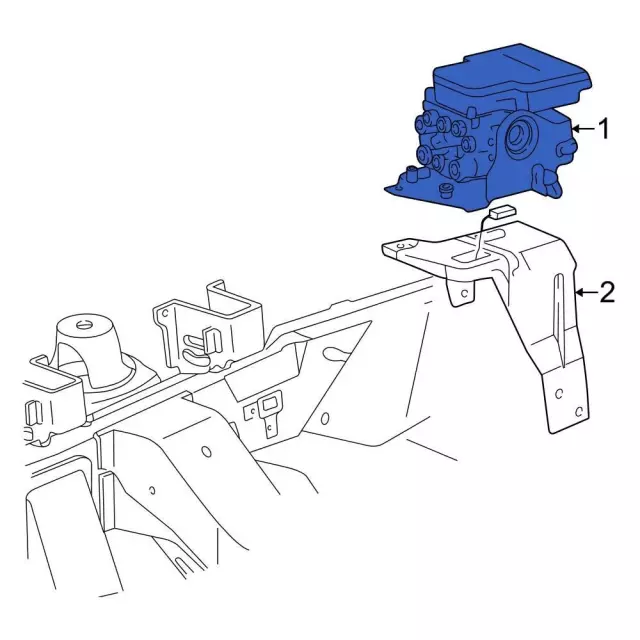 1
2