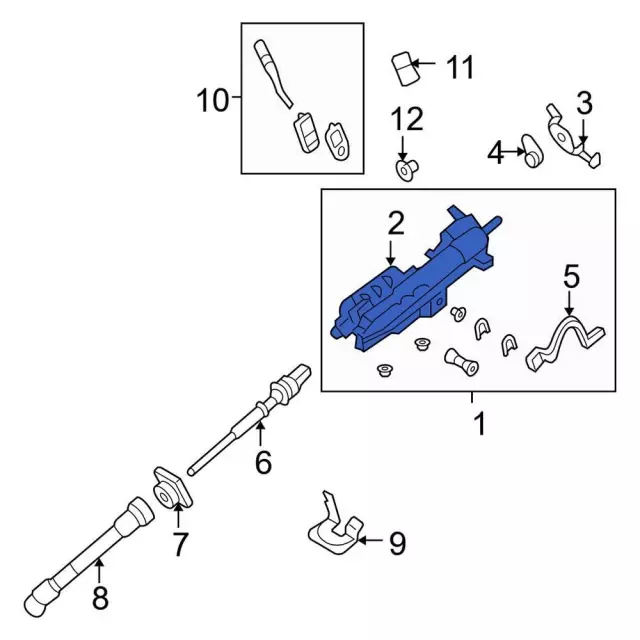 10
11
12
3
4
2
5
1
6
7
9
8