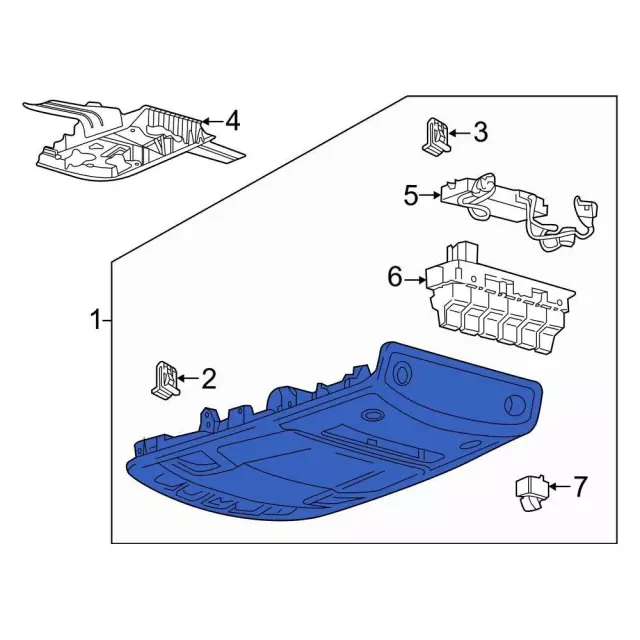 4
3
5
6
1
2
7