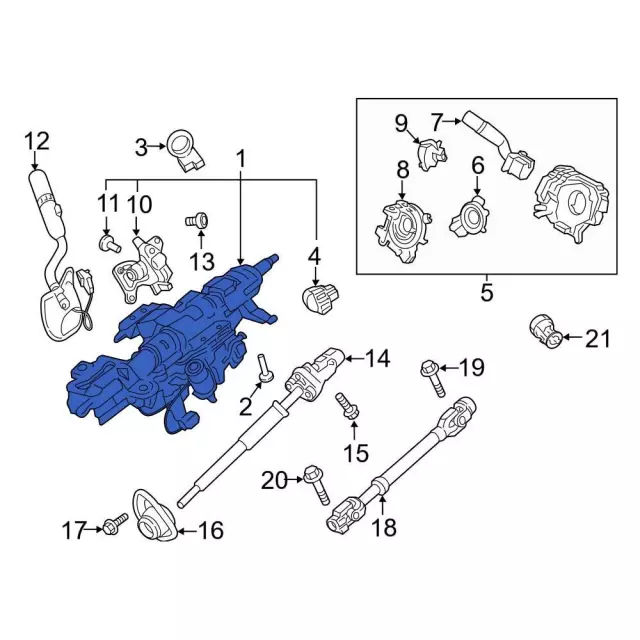 12
3
1
11
10
13
4
9
7
8
6
5
21
14
19
2
15
20
17
16
18