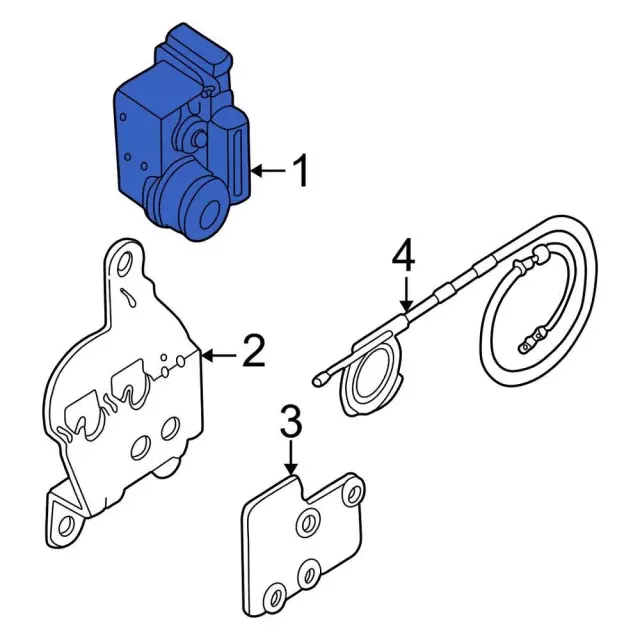 1
4
2
3