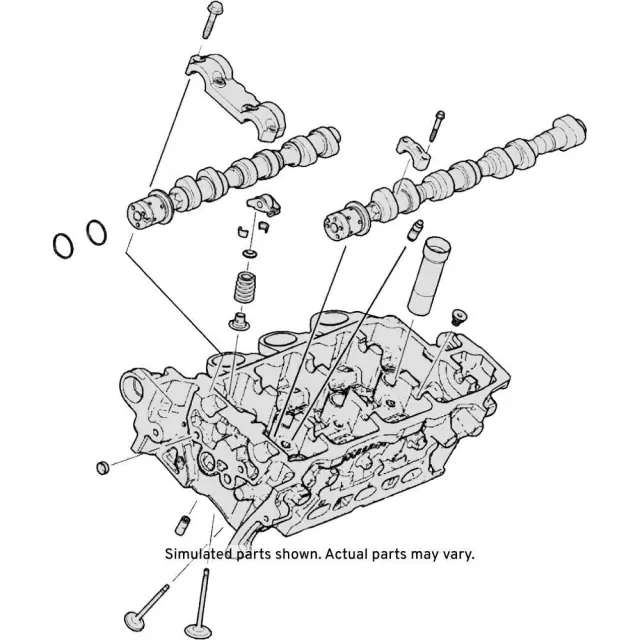 Simulated parts shown. Actual parts may vary.