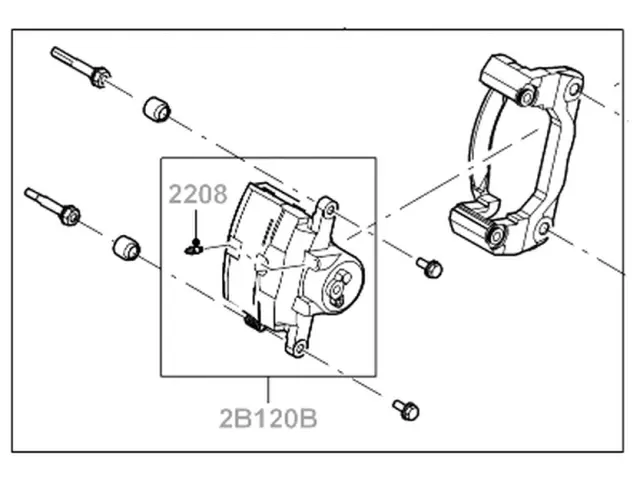 2208

2B120B