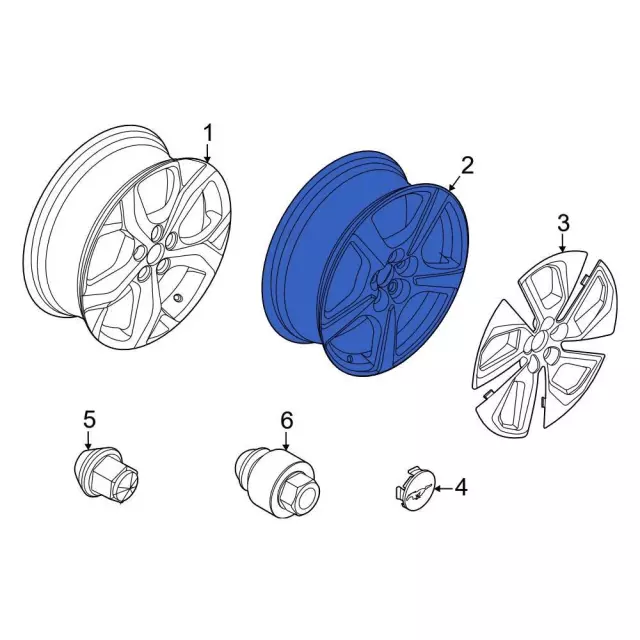 1
2
3
5
6
4