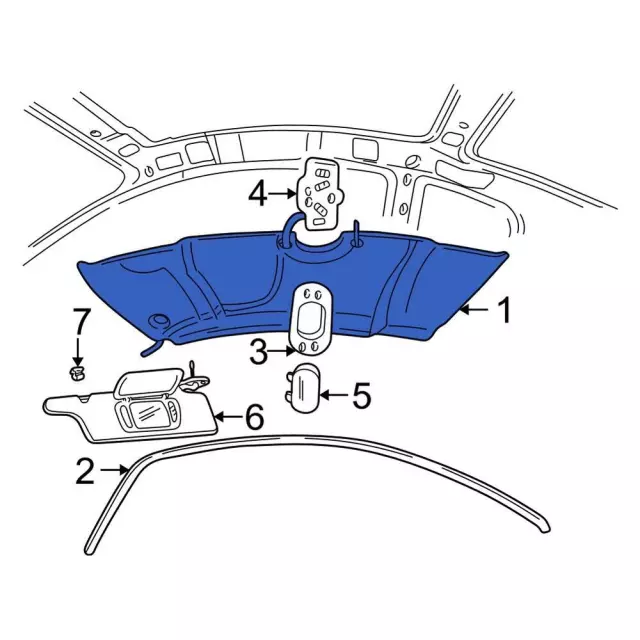 4
1
7
3
5
6
2