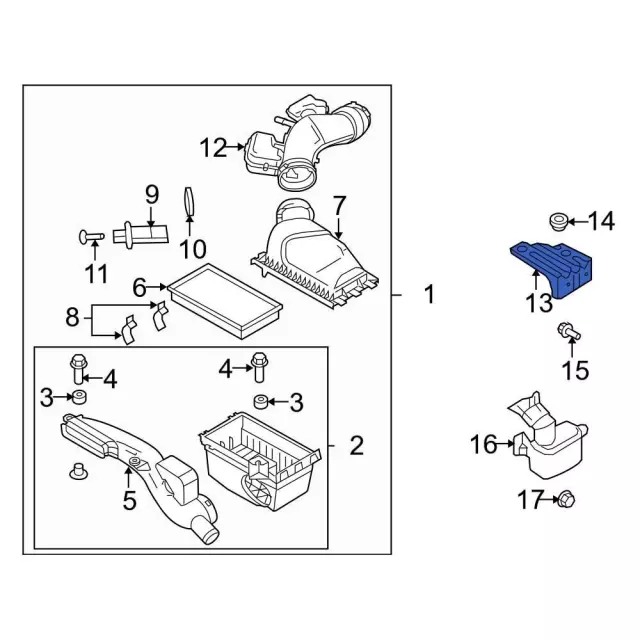 12
9
7
14
10
11
13
6
1
8
15
4
4
3
3
2
16
5
17