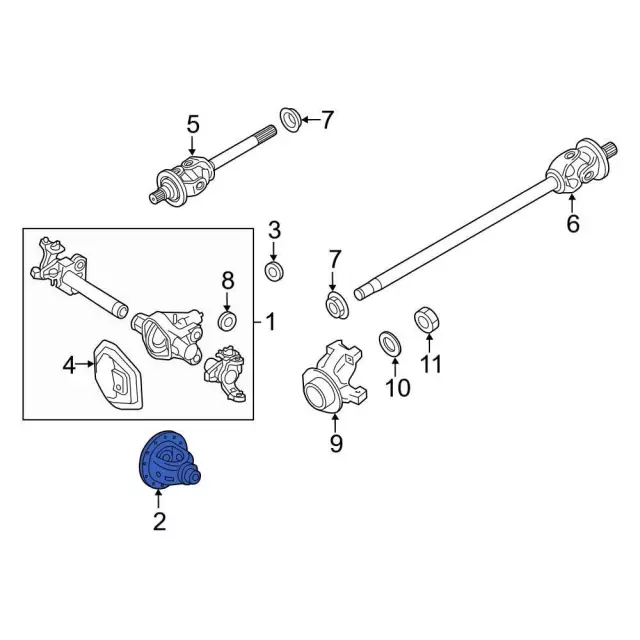 5
7
6
3
7
8
1
4
11
10
9
2